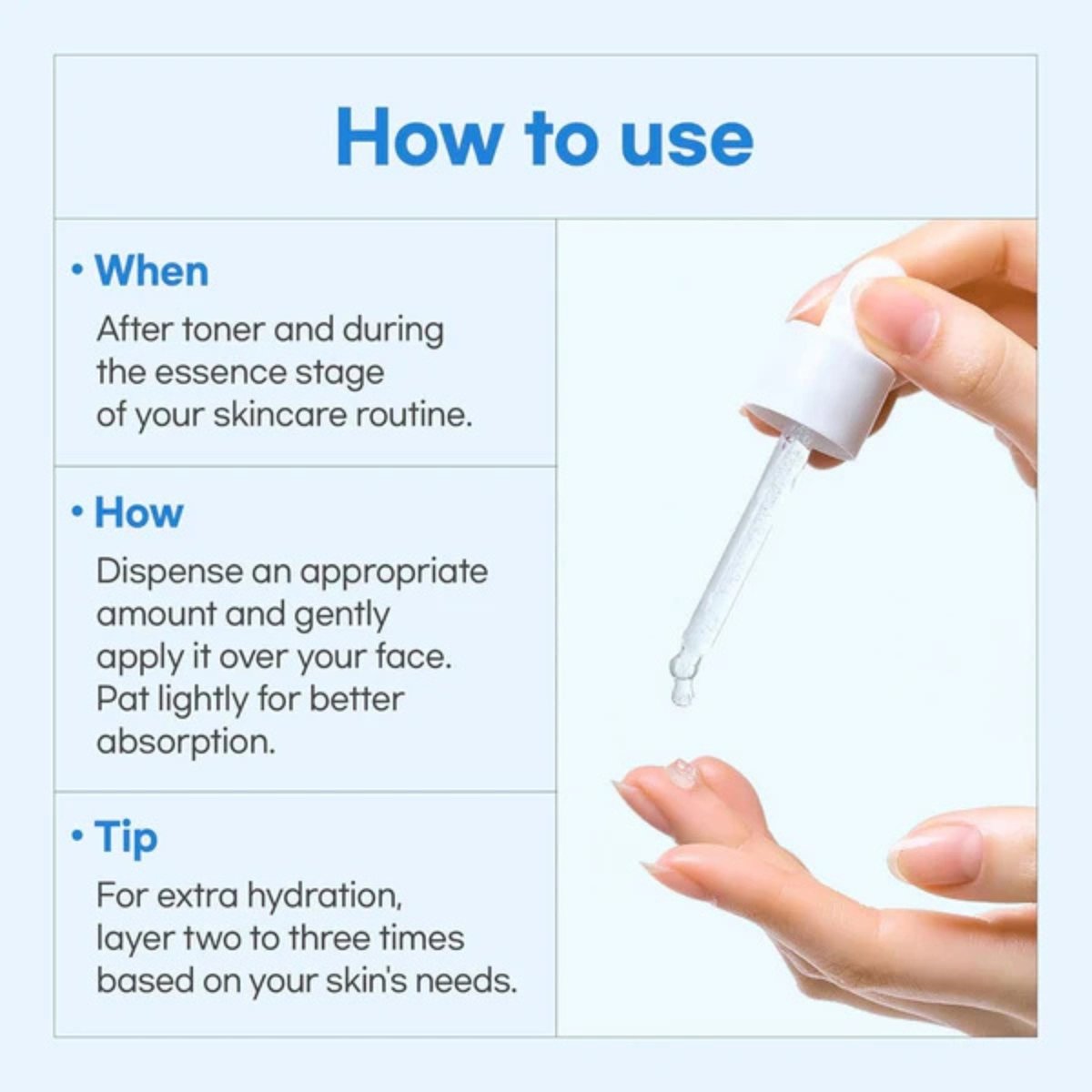 How to use

• When
After toner and during the essence stage of your skincare routine.

• How
Dispense an appropriate amount and gently apply it over your face. Pat lightly for better absorption.

• Tip
For extra hydration, layer two to three times based on your skin's needs.